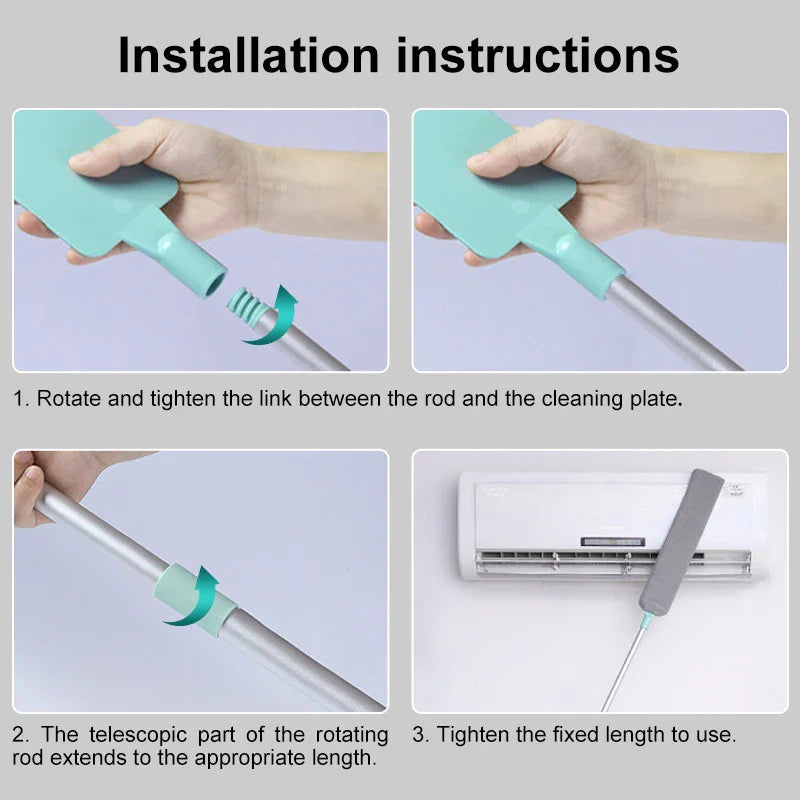 Installation instructions

1. Rotate and tighten the link between the rod and the cleaning plate.

2. The telescopic part of the rotating rod extends to the appropriate length.

3. Tighten the fixed length to use.